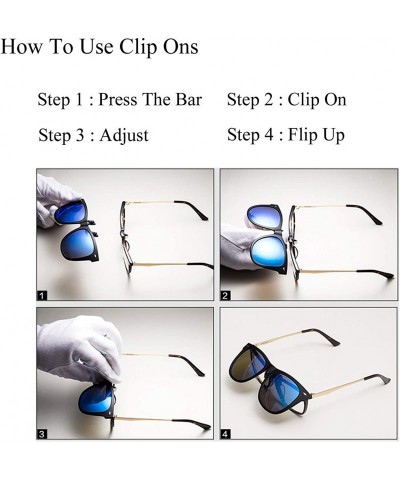 How To Use Clip Ons

Step 1 : Press The Bar

Step 2 : Clip On

Step 3 : Adjust

Step 4 : Flip Up

1

2

3

4